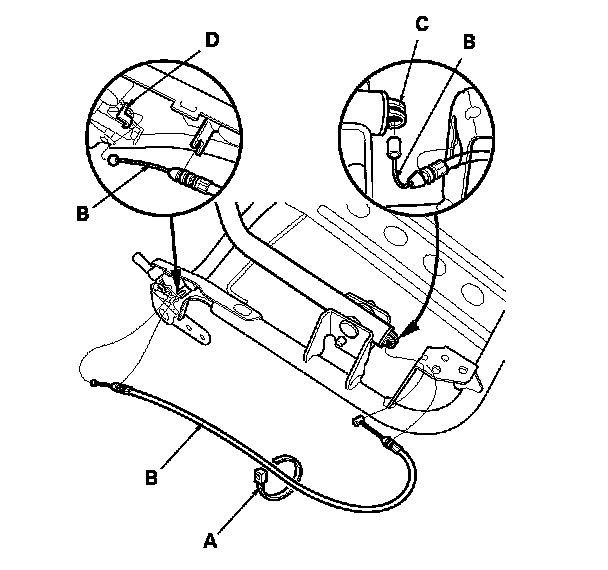 D
C
B
B
B
A