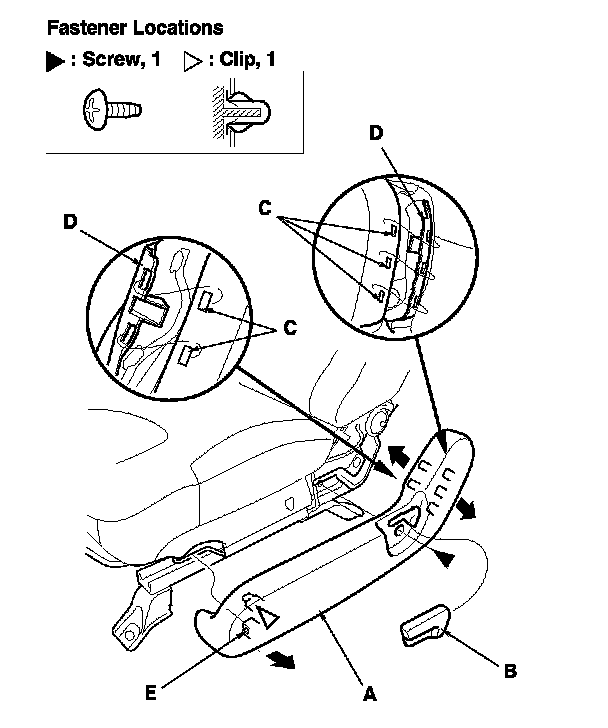 Fastener Locations

▶ : Screw, 1 ▷ : Clip, 1

D

C

D

C

E

A

B