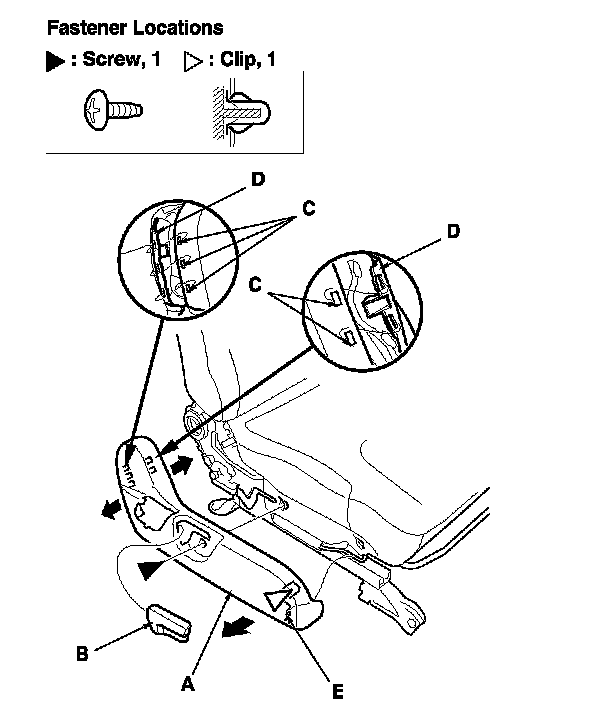 Fastener Locations

▶ : Screw, 1 ▷ : Clip, 1

D
C
D
C
B
A
E