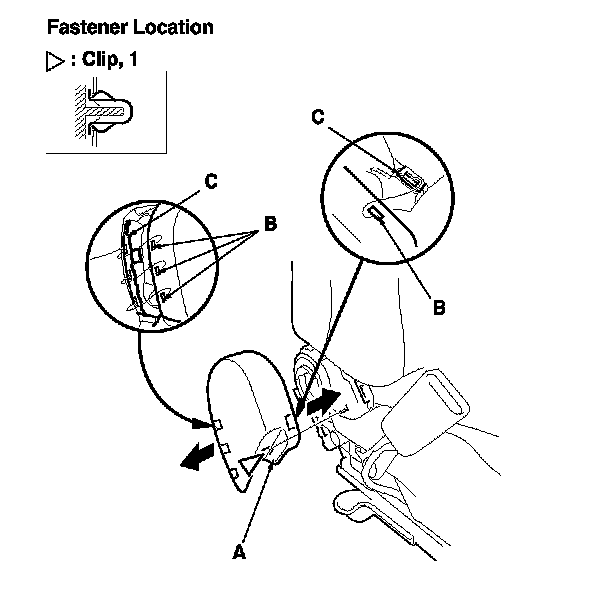 Fastener Location

▷ : Clip, 1

C

C

B

B

A