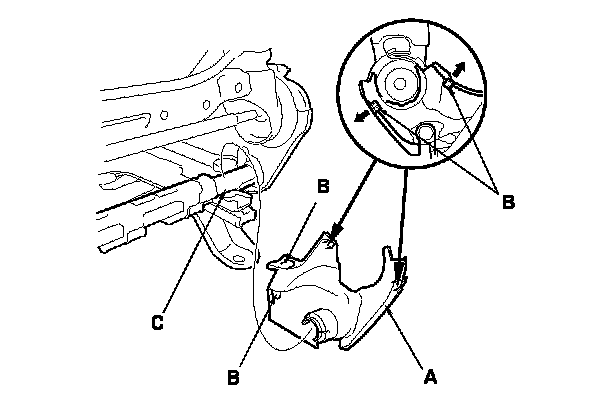 B
B
C
B
A