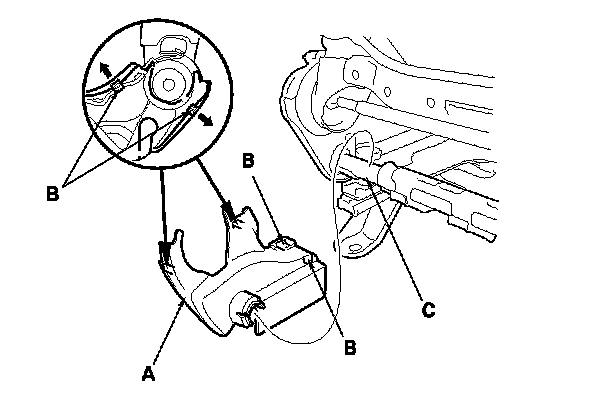 B
B
C
B
A