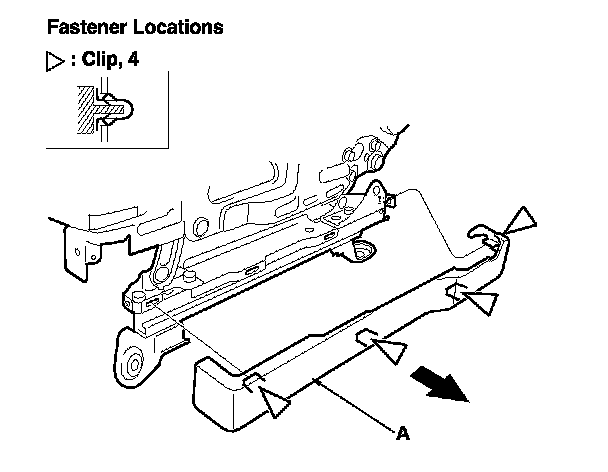 Fastener Locations

▷ : Clip, 4

A