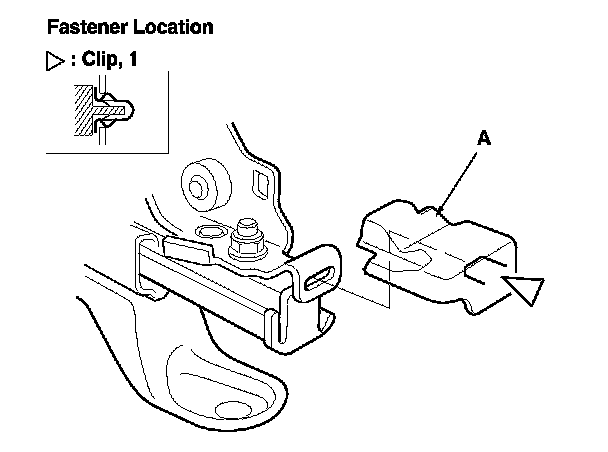 Fastener Location

▷ : Clip, 1

A