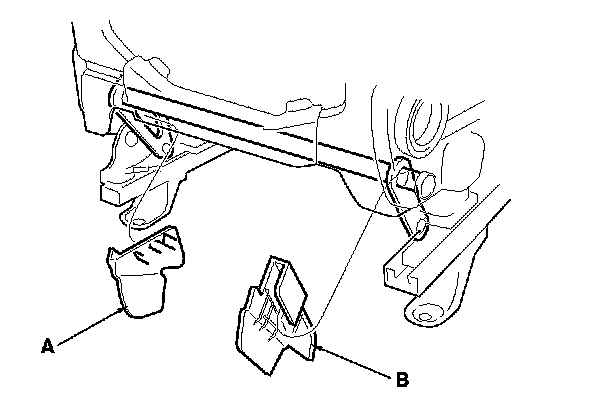 A
B