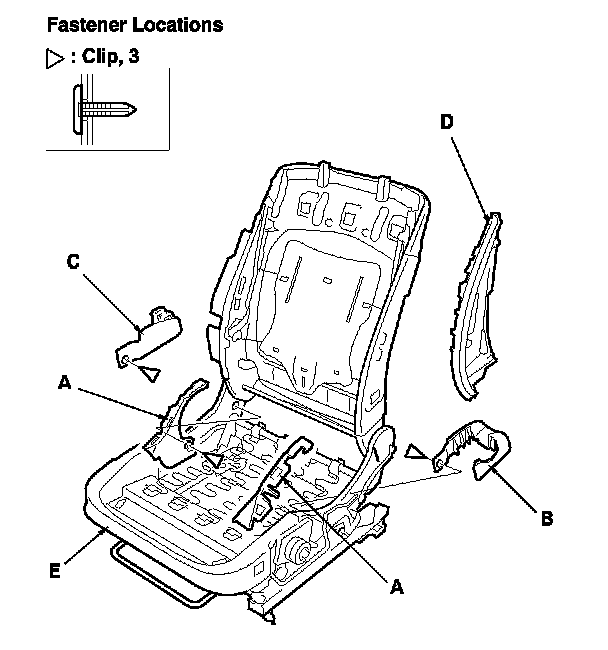 Fastener Locations

▷ : Clip, 3

D

C

A

B

E

A