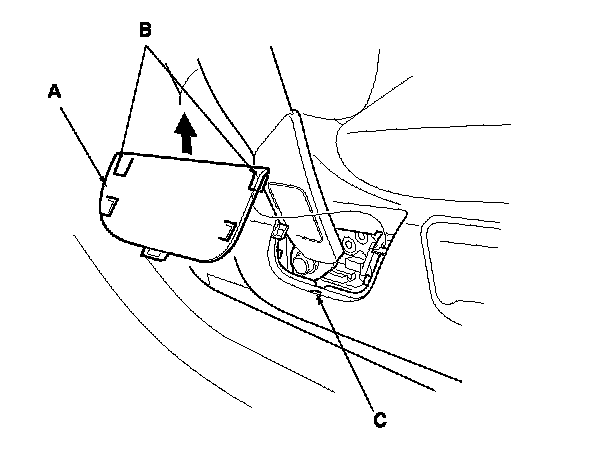 B
A
C