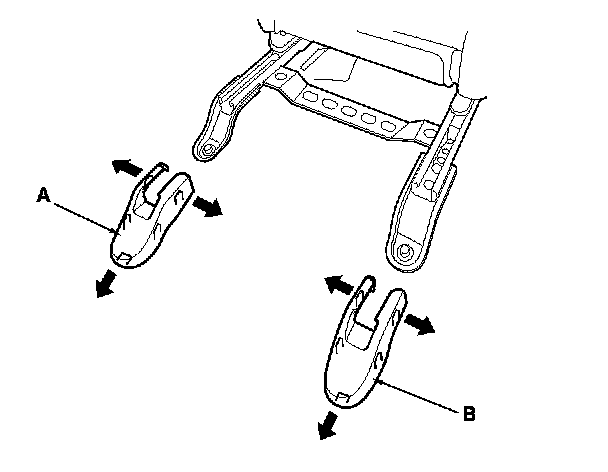 A

B