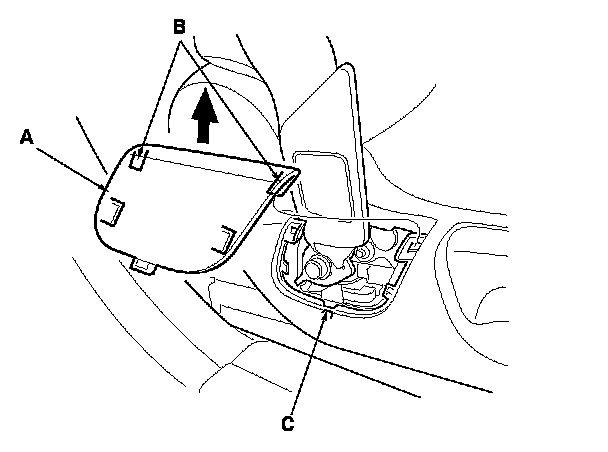 B

A

C