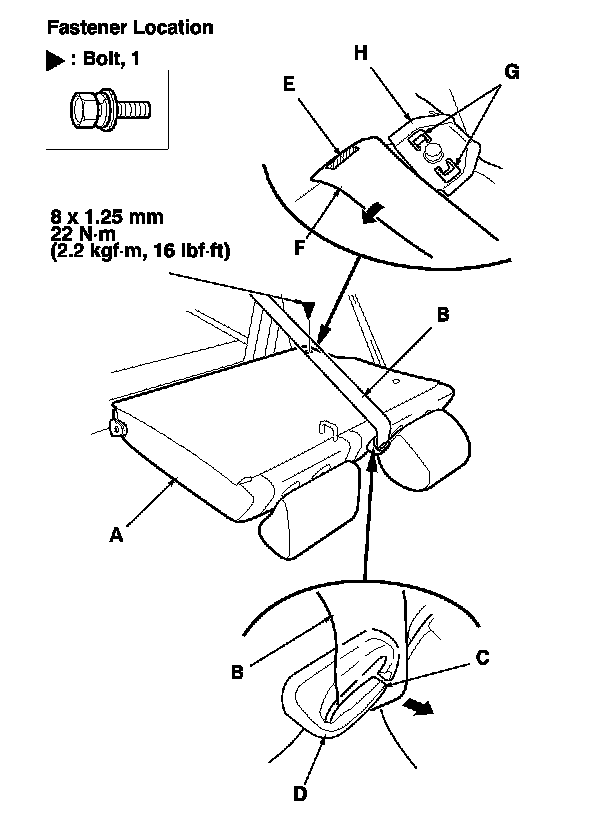 Fastener Location

▶ : Bolt, 1

H
G
E
F

8 x 1.25 mm
22 N·m
(2.2 kgf·m, 16 lbf·ft)

B
A
B
C
D