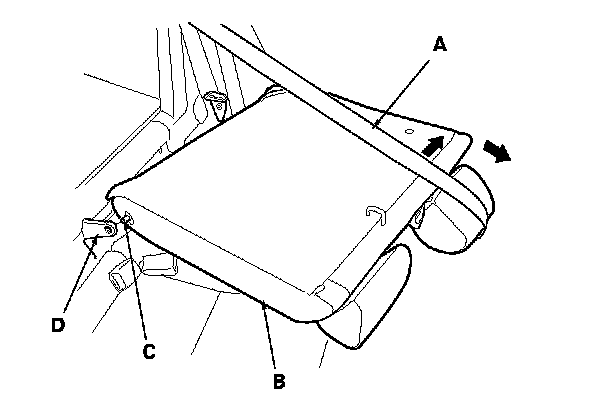 A
D
C
B