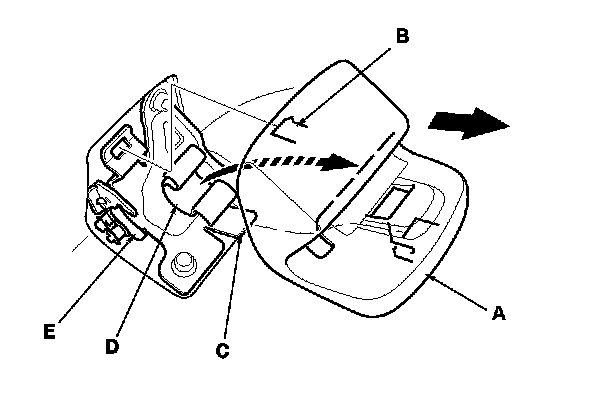 B
A
E
D
C