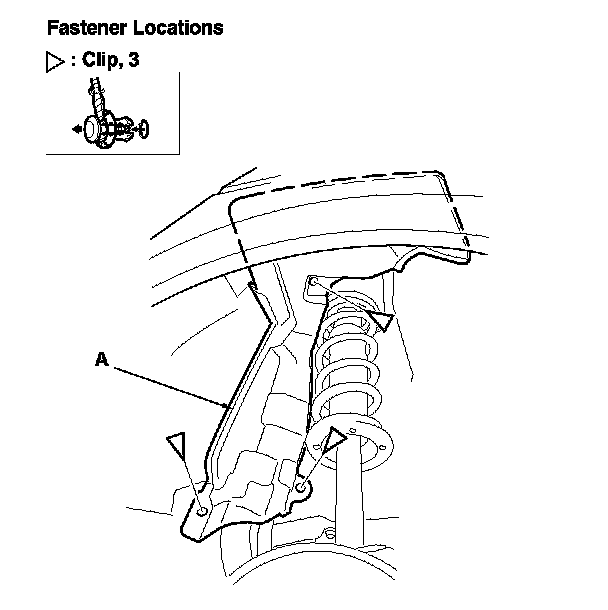 Fastener Locations

▷ : Clip, 3

A