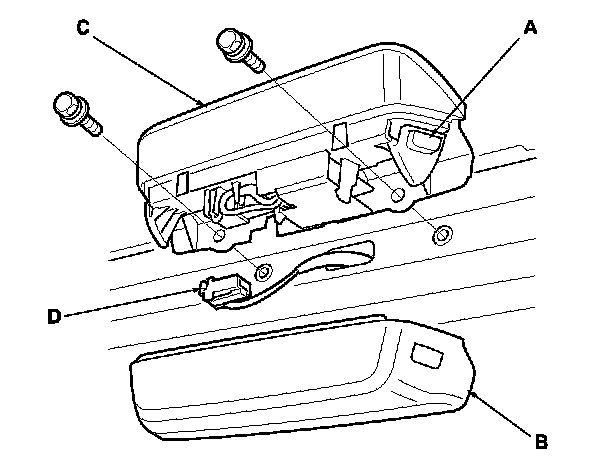 C
A
D
B