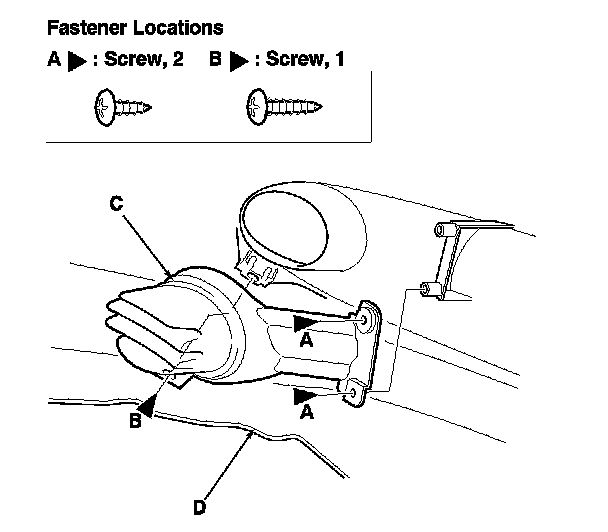 Fastener Locations

A ▶ : Screw, 2   B ▶ : Screw, 1

C

A

A

B

D