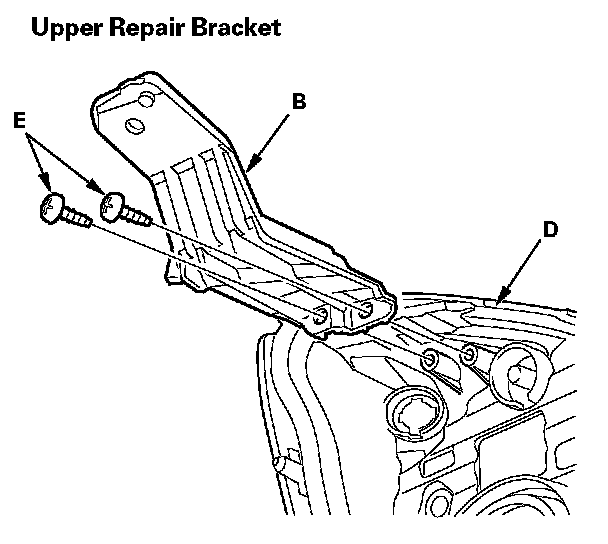 Upper Repair Bracket

E

B

D