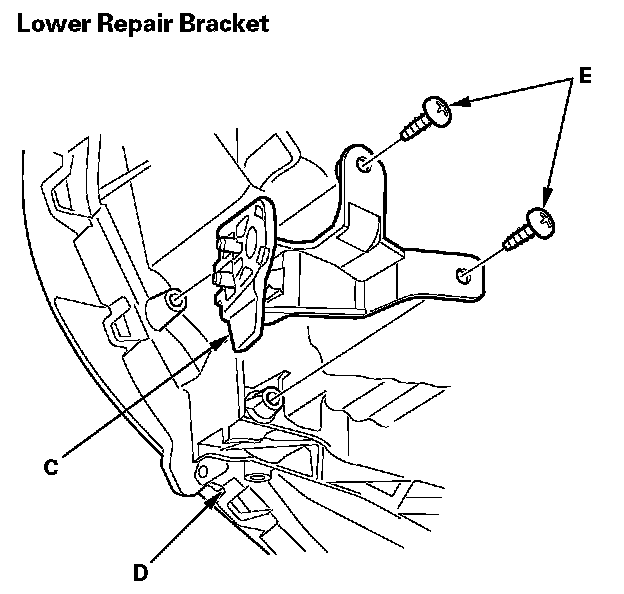 Lower Repair Bracket

E

C

D