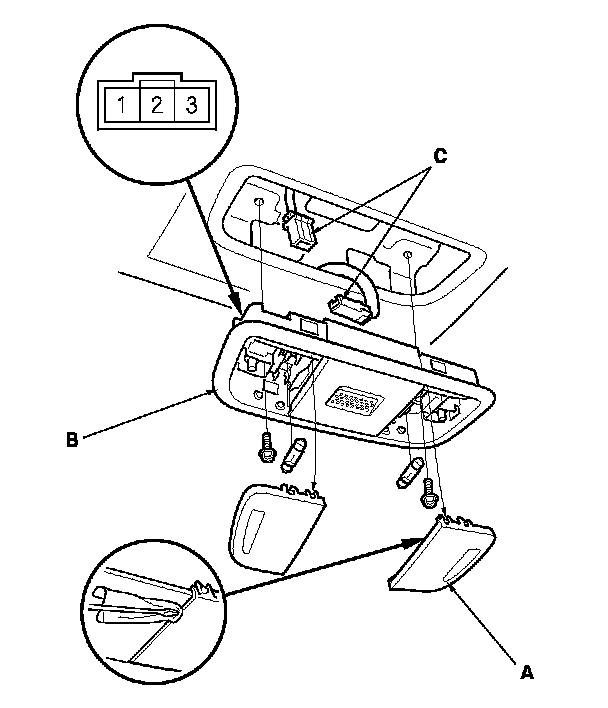 1 2 3

C

B

A