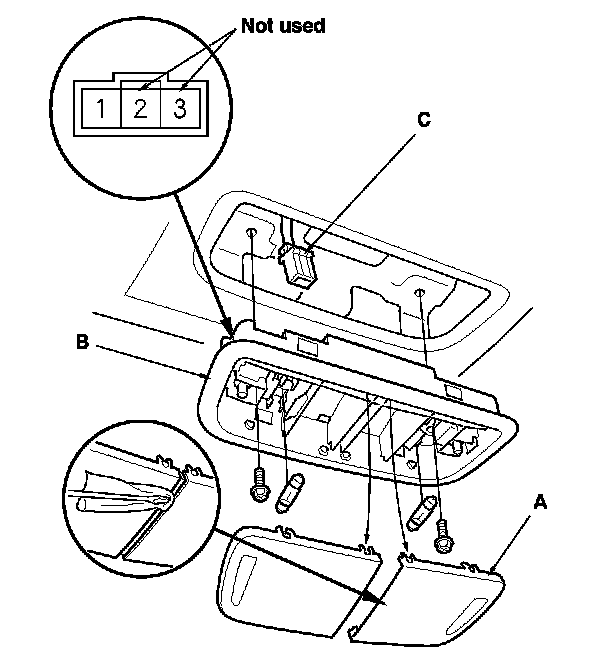 Not used
1 2 3
C
B
A