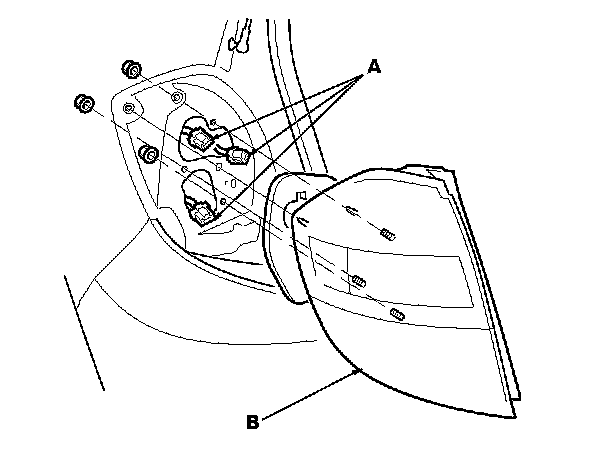 A

B