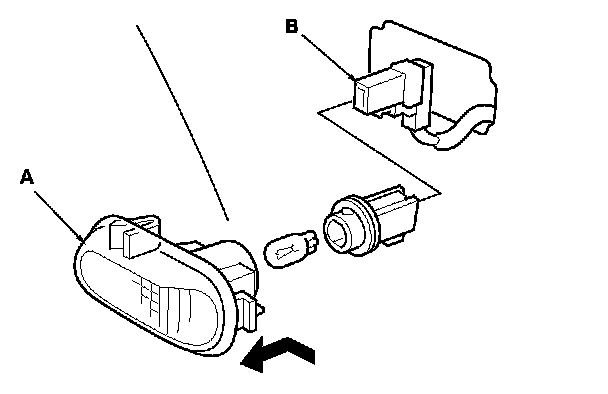 B

A