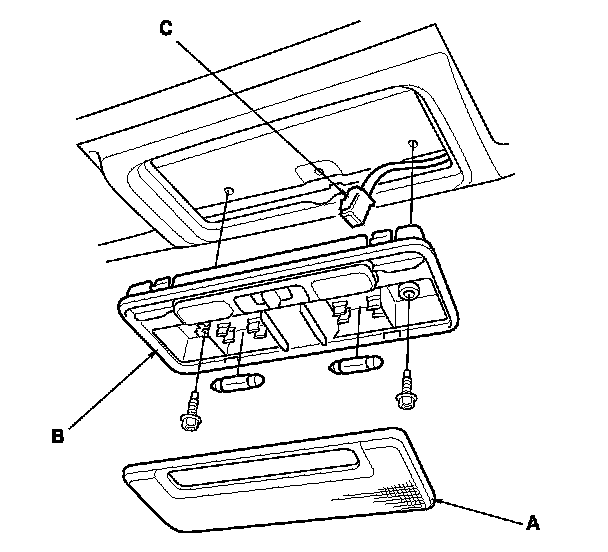 C

B

A