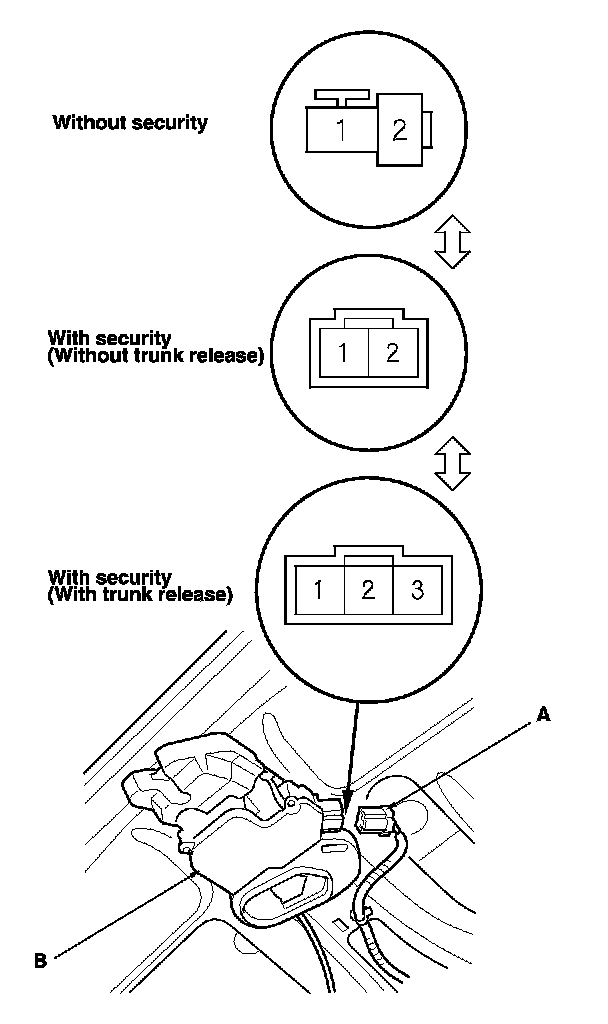 Without security

1 2

With security
(Without trunk release)

1 2

With security
(With trunk release)

1 2 3

A

B