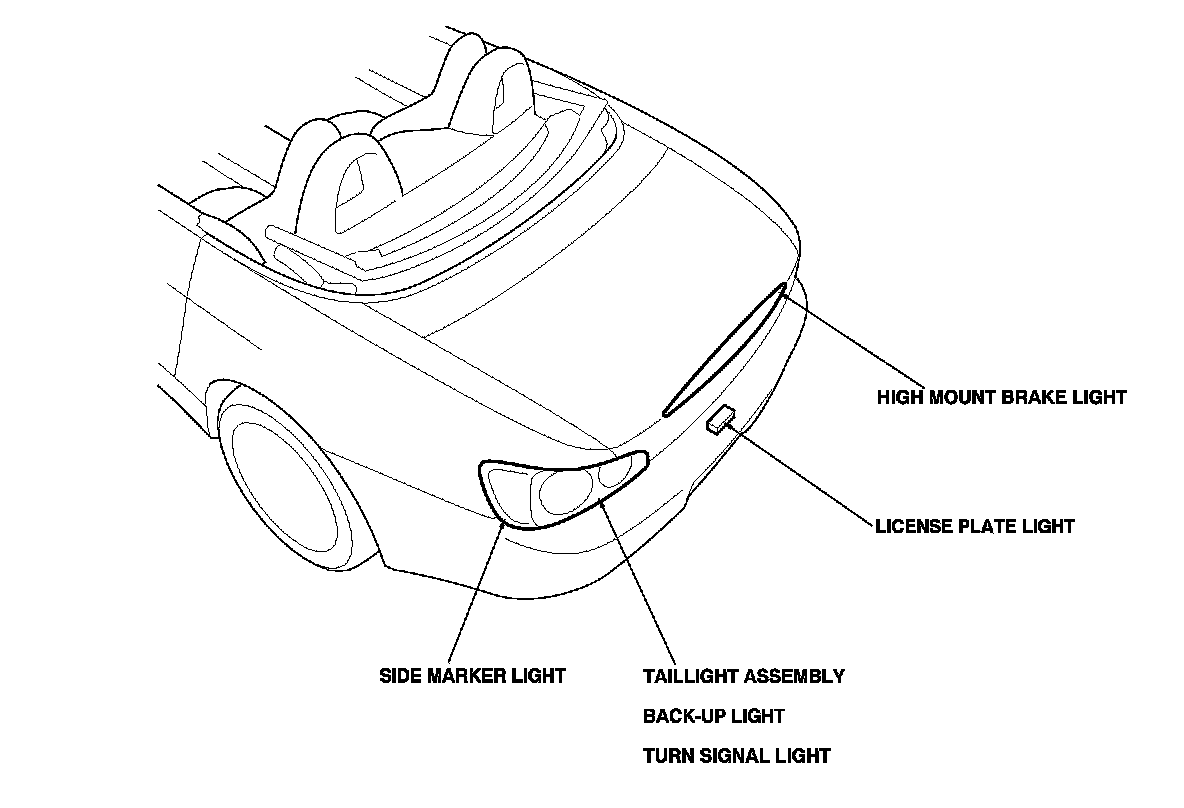 HIGH MOUNT BRAKE LIGHT

LICENSE PLATE LIGHT

SIDE MARKER LIGHT

TAILLIGHT ASSEMBLY

BACK-UP LIGHT

TURN SIGNAL LIGHT