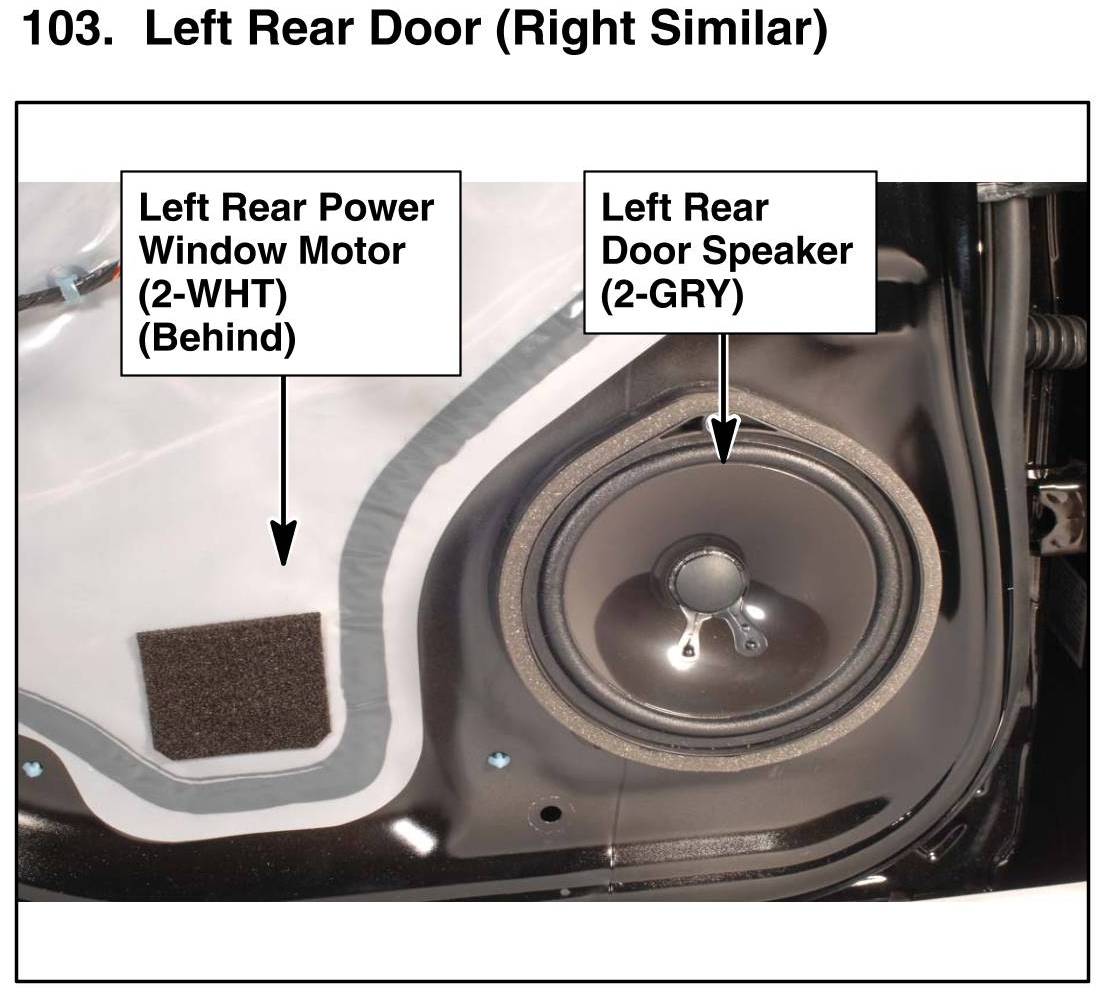 103. Left Rear Door (Right Similar)

Left Rear Power Window Motor (2-WHT) (Behind)

Left Rear Door Speaker (2-GRY)