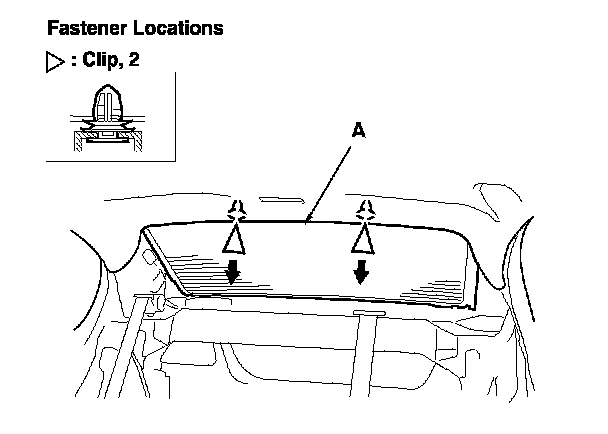 Fastener Locations

▷ : Clip, 2

A