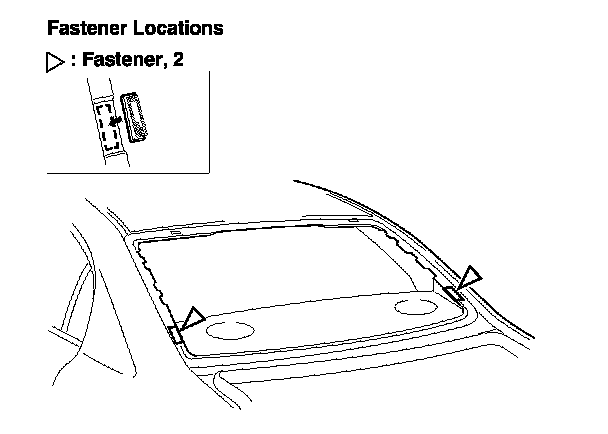 Fastener Locations

▷ : Fastener, 2