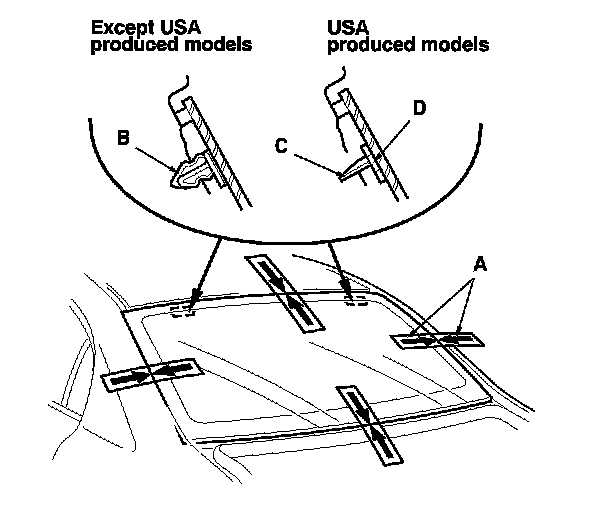 Except USA produced models

USA produced models

B

C

D

A