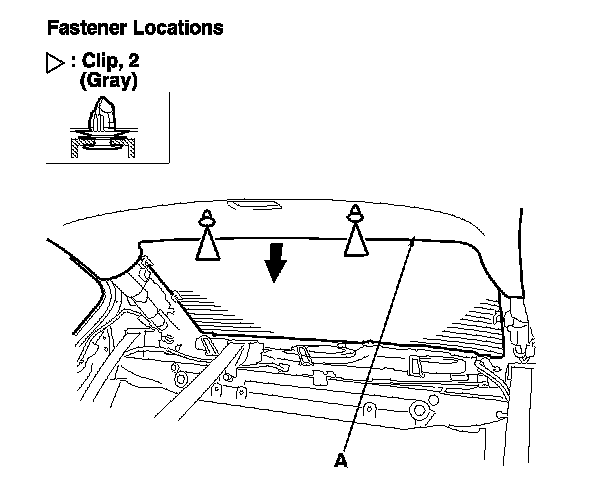 Fastener Locations

▷ : Clip, 2
(Gray)

A