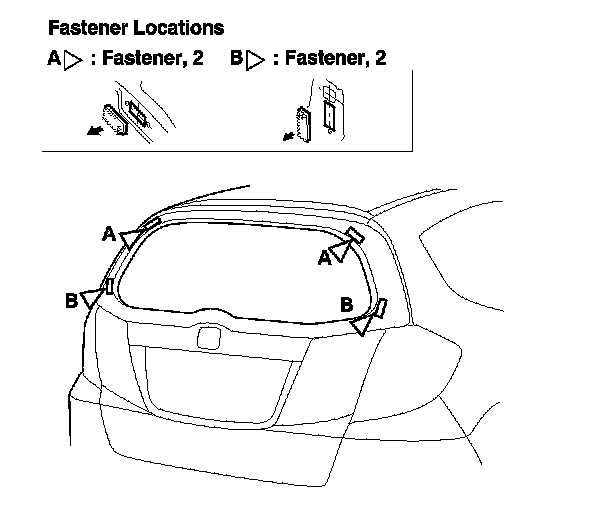 Fastener Locations

A▷ : Fastener, 2 B▷ : Fastener, 2

A

A

B

B