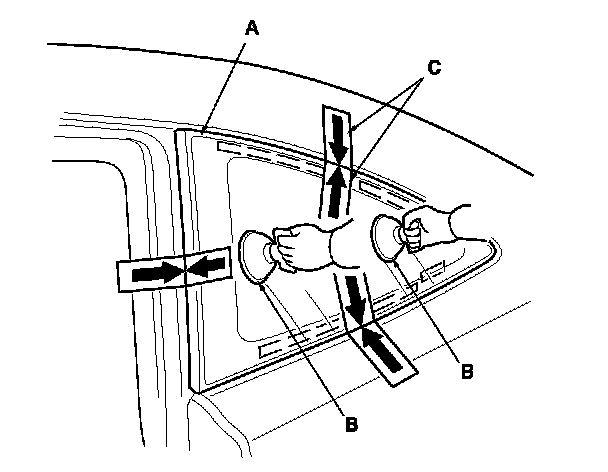 A
C
B
B