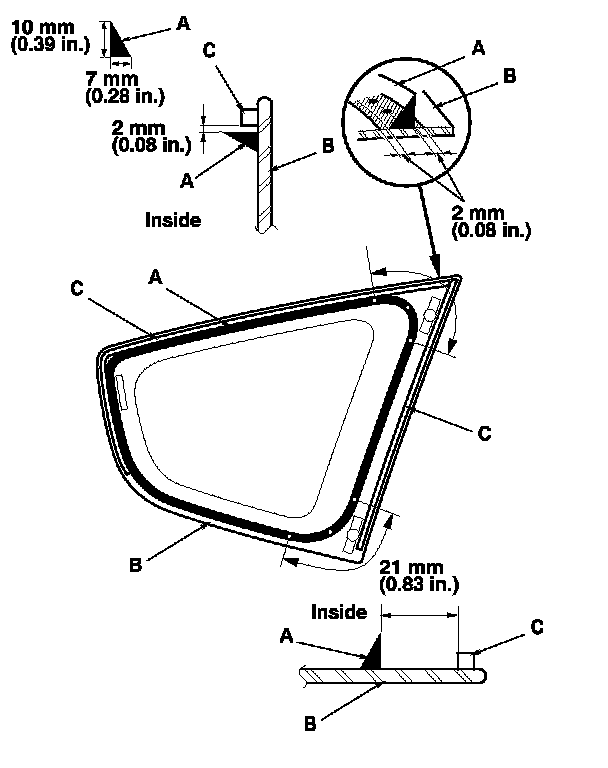 10 mm
(0.39 in.)
A
7 mm
(0.28 in.)
C
2 mm
(0.08 in.)
A
B
Inside
A
B
2 mm
(0.08 in.)
C
A
C
B
21 mm
(0.83 in.)
Inside
A
C
B