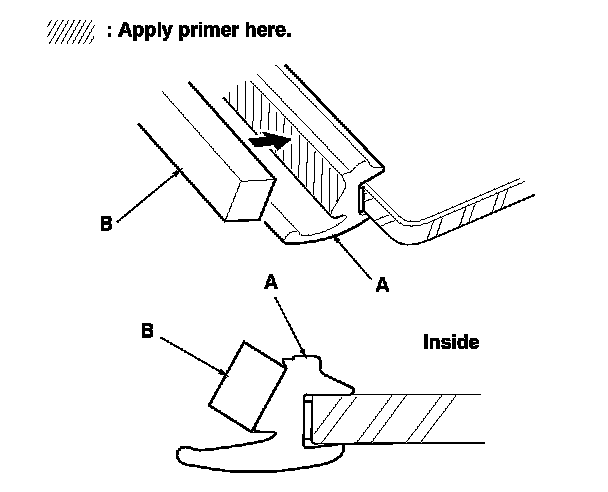 : Apply primer here.

B

A

A

B

Inside