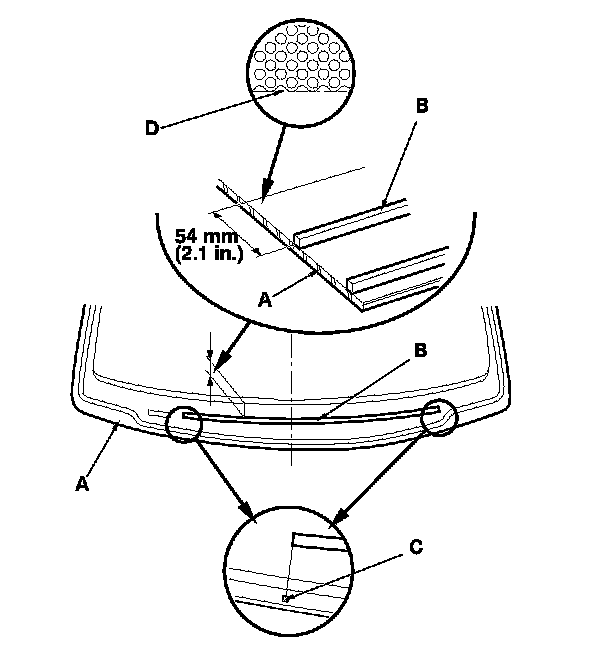 D

B

54 mm
(2.1 in.)

A

B

A

C