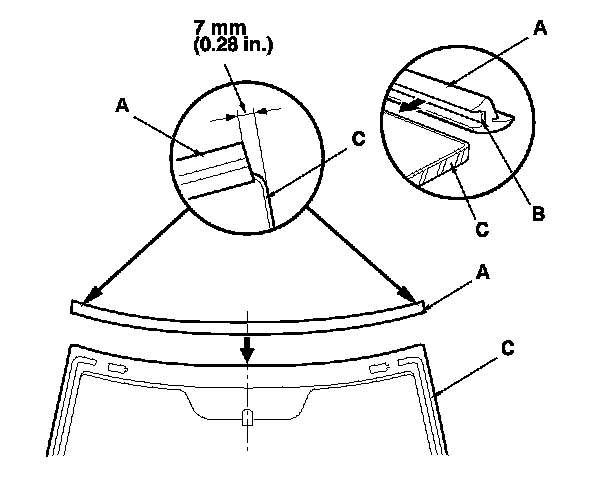 7 mm
(0.28 in.)

A

C

A

B

C

A

C