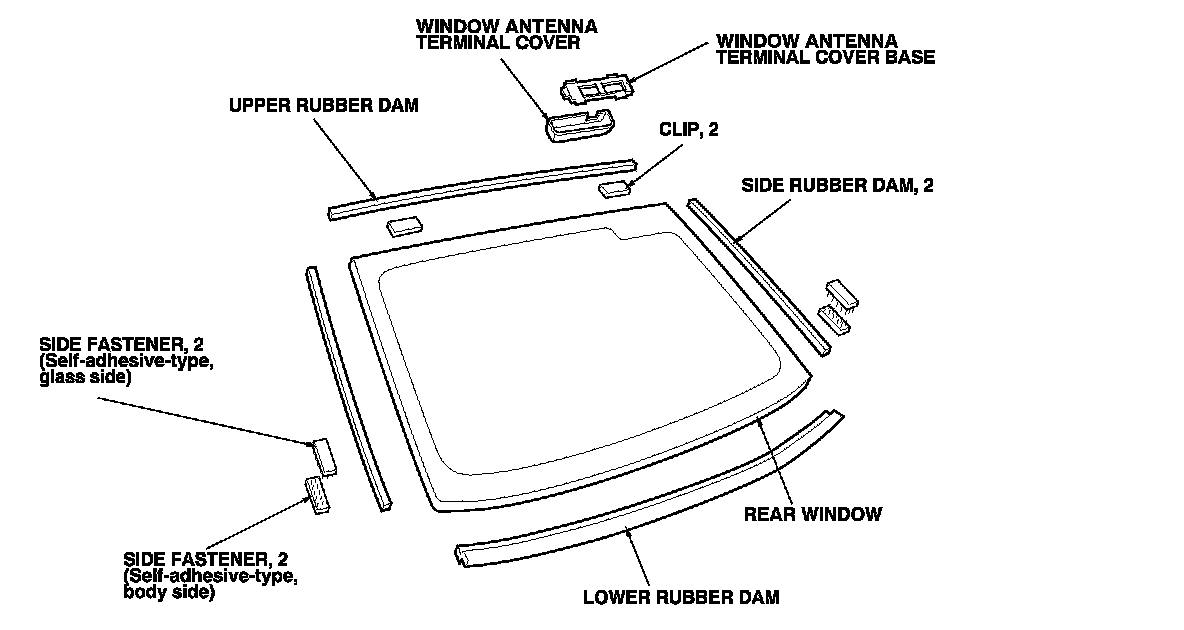 WINDOW ANTENNA TERMINAL COVER

WINDOW ANTENNA TERMINAL COVER BASE

UPPER RUBBER DAM

CLIP, 2

SIDE RUBBER DAM, 2

SIDE FASTENER, 2 (Self-adhesive-type, glass side)

SIDE FASTENER, 2 (Self-adhesive-type, body side)

REAR WINDOW

LOWER RUBBER DAM