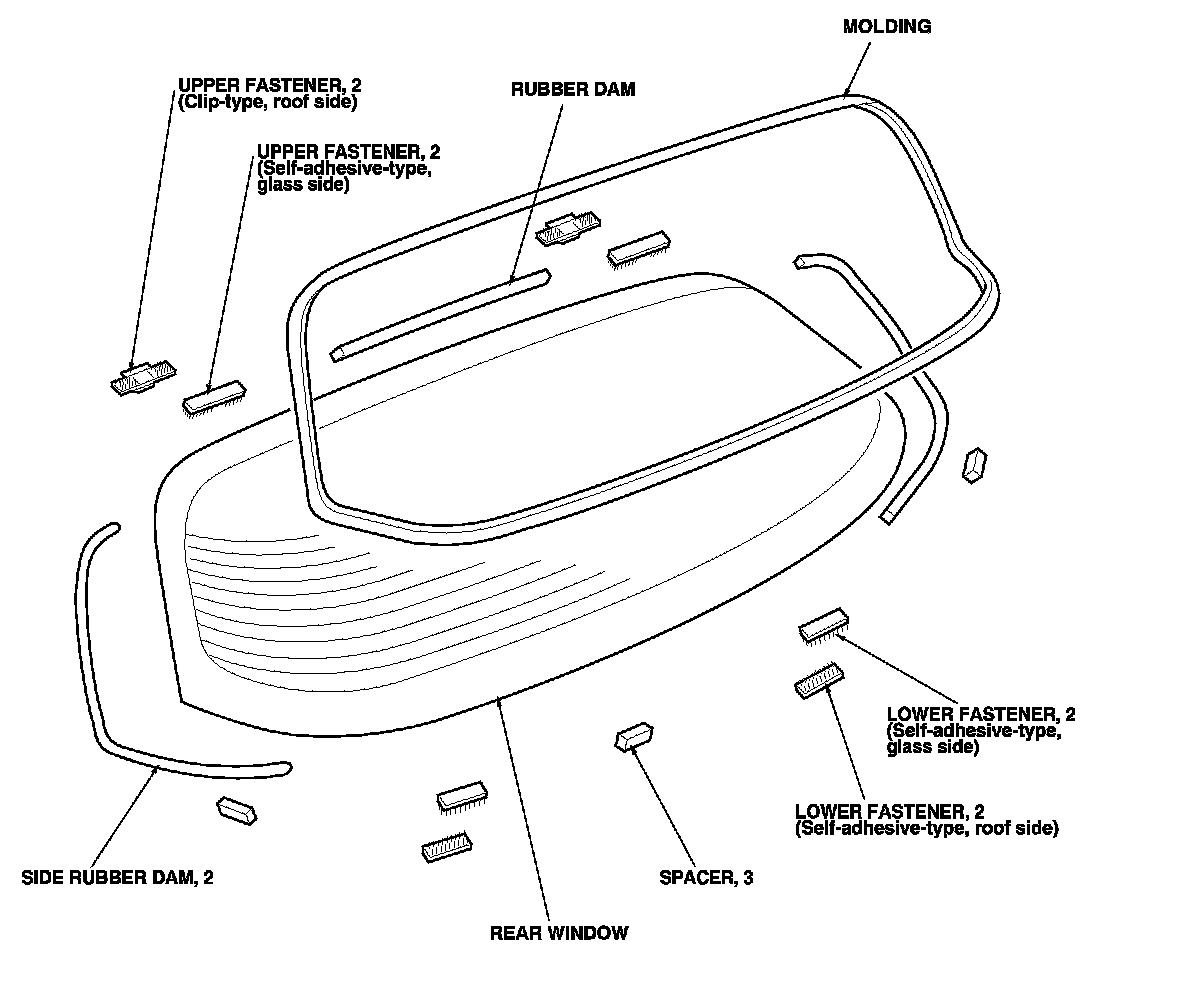 MOLDING

UPPER FASTENER, 2
(Clip-type, roof side)

RUBBER DAM

UPPER FASTENER, 2
(Self-adhesive-type, glass side)

LOWER FASTENER, 2
(Self-adhesive-type, glass side)

LOWER FASTENER, 2
(Self-adhesive-type, roof side)

SIDE RUBBER DAM, 2

SPACER, 3

REAR WINDOW