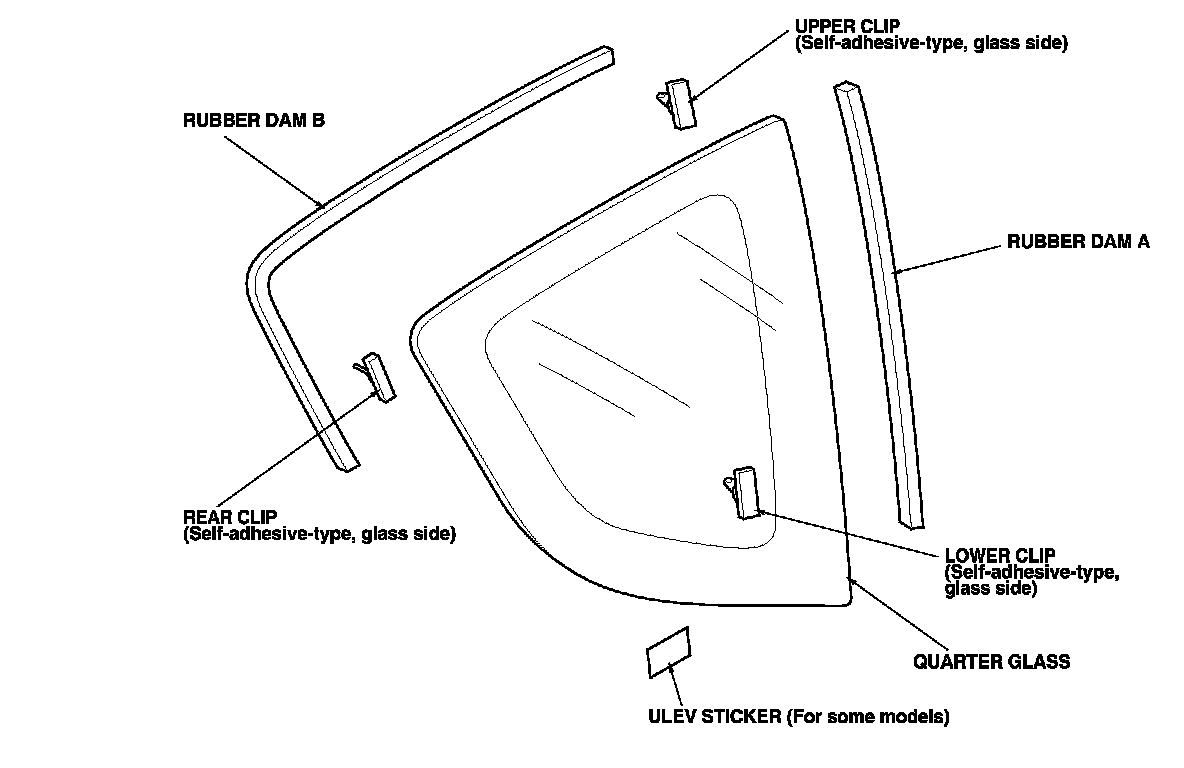 UPPER CLIP
(Self-adhesive-type, glass side)

RUBBER DAM B

RUBBER DAM A

REAR CLIP
(Self-adhesive-type, glass side)

LOWER CLIP
(Self-adhesive-type, glass side)

QUARTER GLASS

ULEV STICKER (For some models)