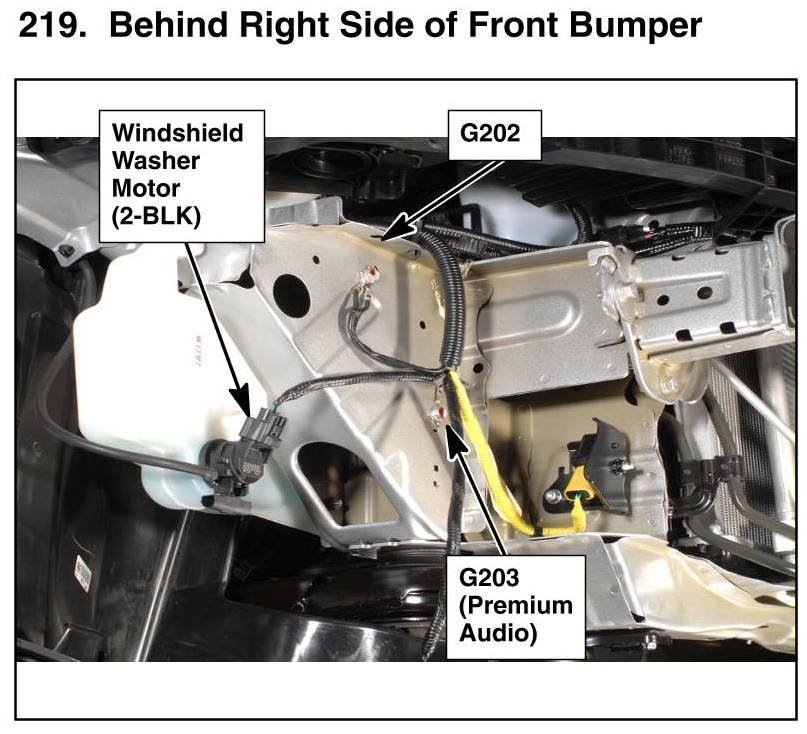 219. Behind Right Side of Front Bumper

Windshield Washer Motor (2-BLK)

G202

G203 (Premium Audio)