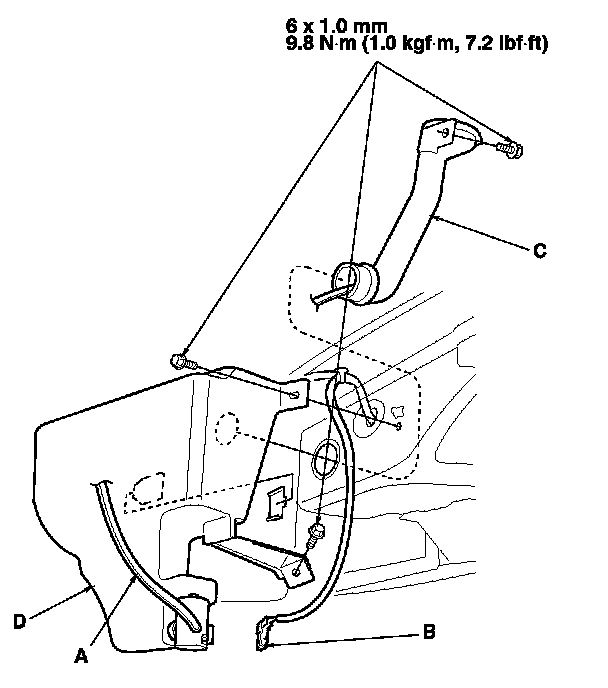 6 x 1.0 mm
9.8 N·m (1.0 kgf·m, 7.2 lbf·ft)

C

D

A

B