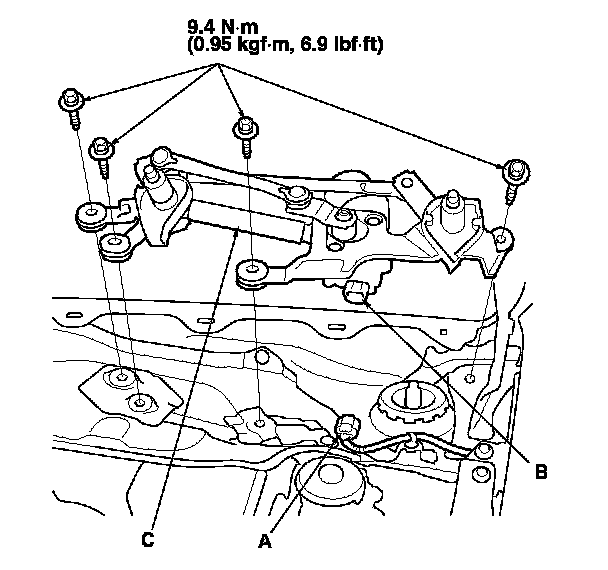 9.4 N·m
(0.95 kgf·m, 6.9 lbf·ft)

B

C

A