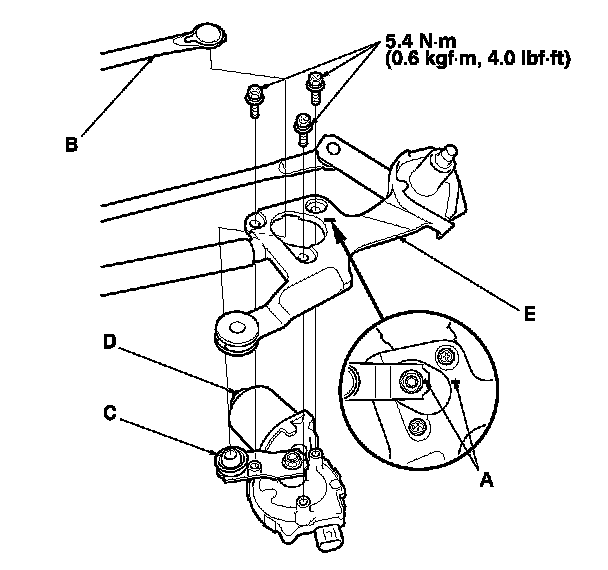 5.4 N·m
(0.6 kgf·m, 4.0 lbf·ft)

B

E

D

C

A