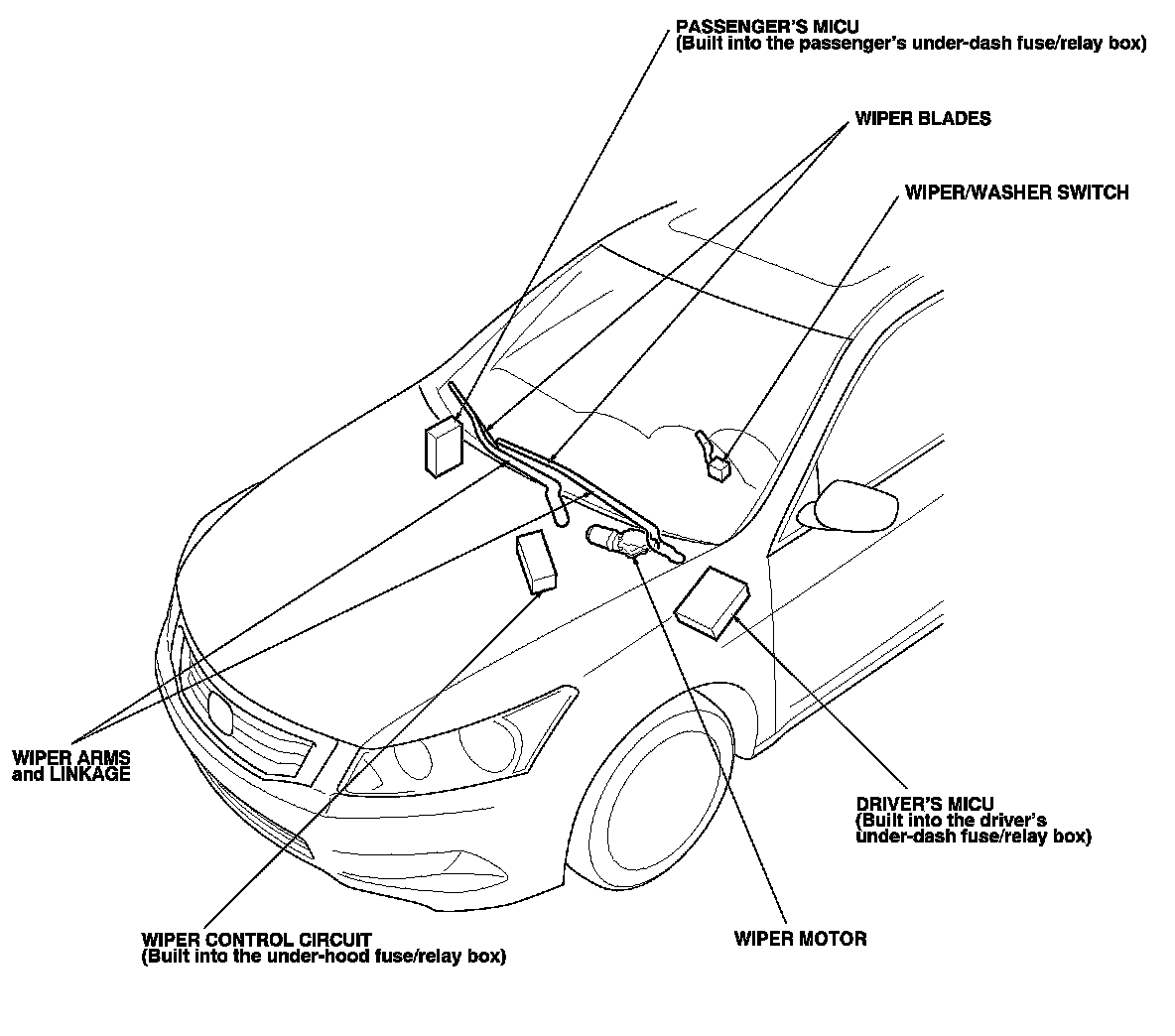 PASSENGER'S MICU
(Built into the passenger's under-dash fuse/relay box)

WIPER BLADES

WIPER/WASHER SWITCH

WIPER ARMS
and LINKAGE

DRIVER'S MICU
(Built into the driver's
under-dash fuse/relay box)

WIPER CONTROL CIRCUIT
(Built into the under-hood fuse/relay box)

WIPER MOTOR