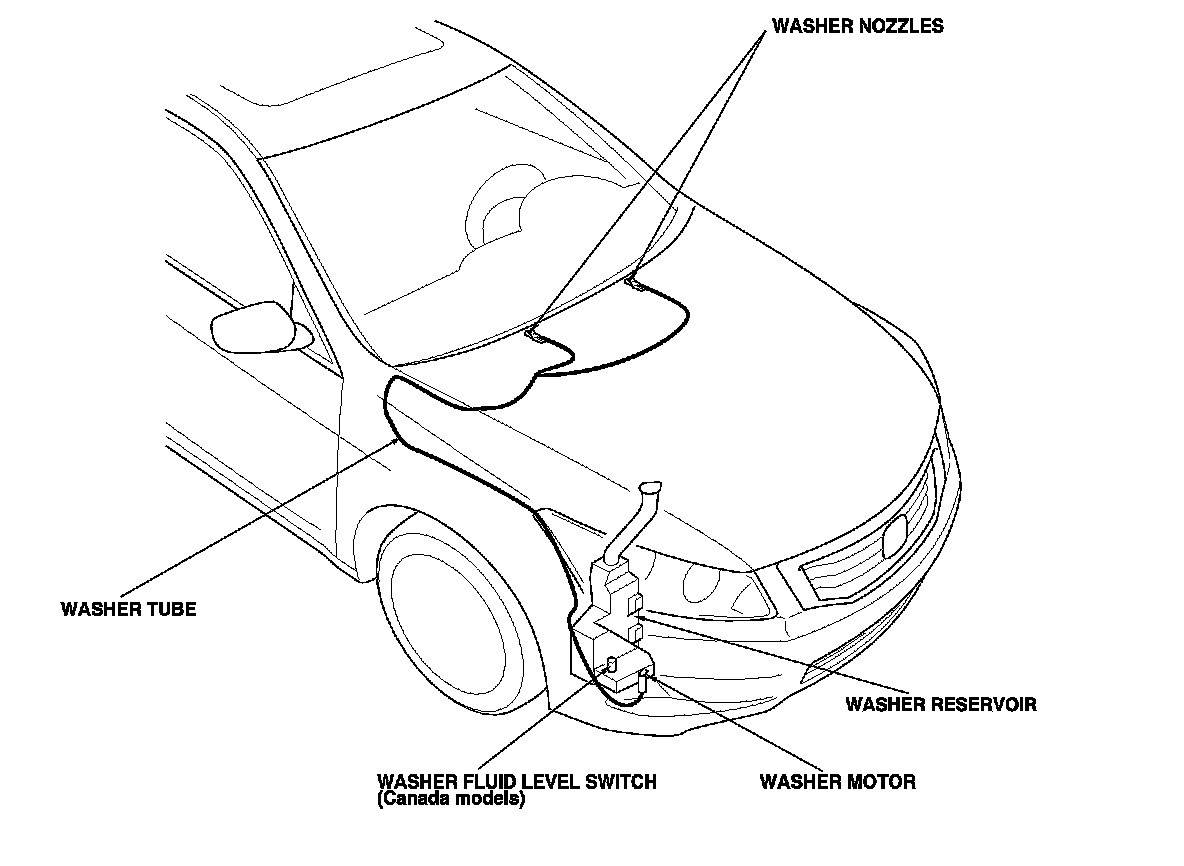 WASHER NOZZLES

WASHER TUBE

WASHER RESERVOIR

WASHER FLUID LEVEL SWITCH
(Canada models)

WASHER MOTOR