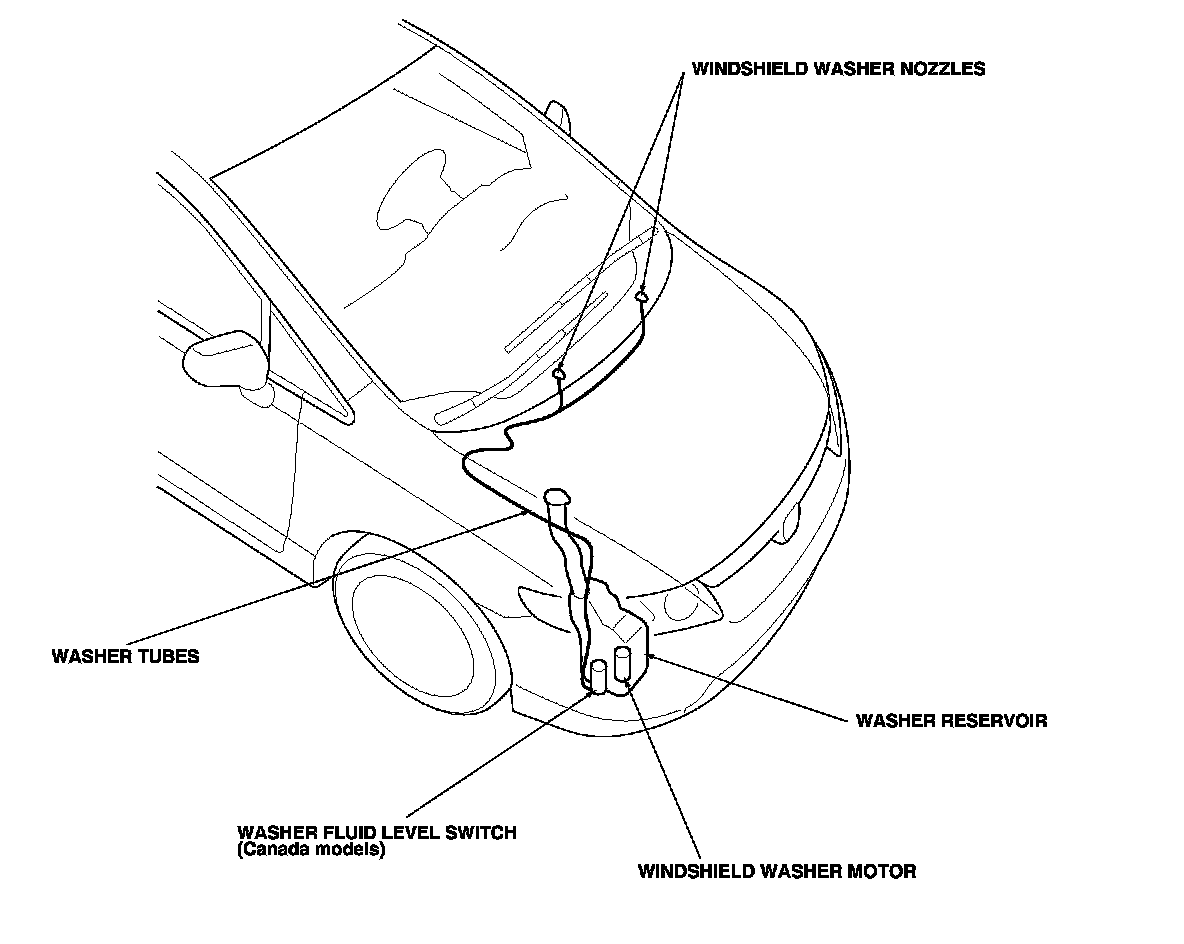 WINDSHIELD WASHER NOZZLES

WASHER TUBES

WASHER RESERVOIR

WASHER FLUID LEVEL SWITCH
(Canada models)

WINDSHIELD WASHER MOTOR