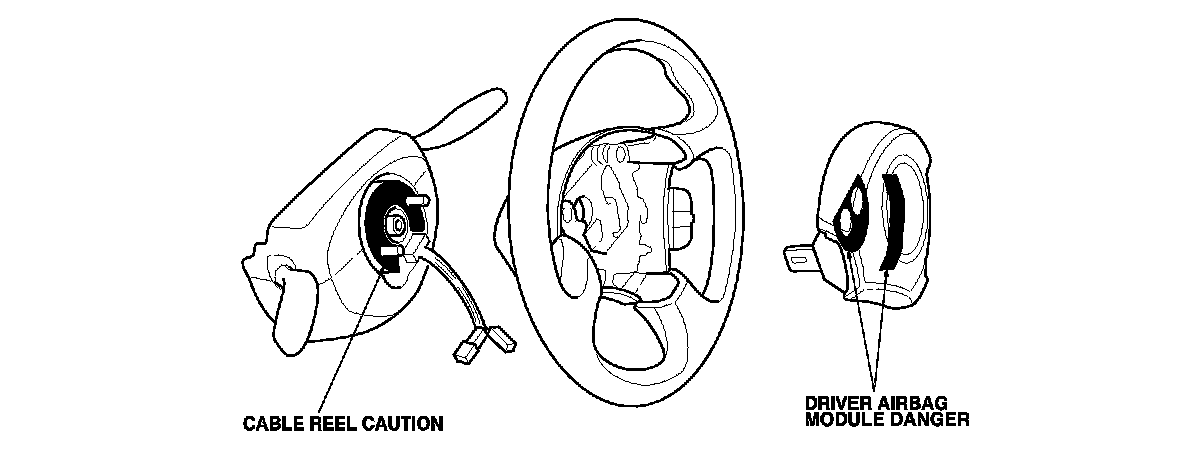 CABLE REEL CAUTION

DRIVER AIRBAG MODULE DANGER